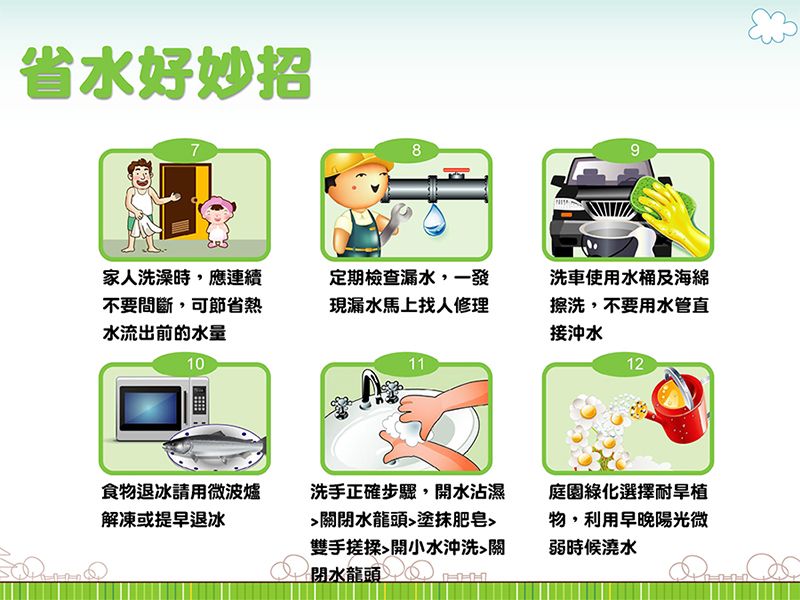 省水好妙招

7

家人洗澡時，應連續不要間斷，可節省熱水流出前的水量

8

定期檢查漏水，一發現漏水馬上找人修理

9

洗車使用水桶及海綿擦洗，不要用水管直接沖水

10

食物退冰請用微波爐解凍或提早退冰

11

洗手正確步驟，開水沾濕>關閉水龍頭>塗抹肥皂>雙手搓揉>開小水沖洗>關閉水龍頭

12

庭園綠化選擇耐旱植物，利用早晚陽光微弱時候澆水